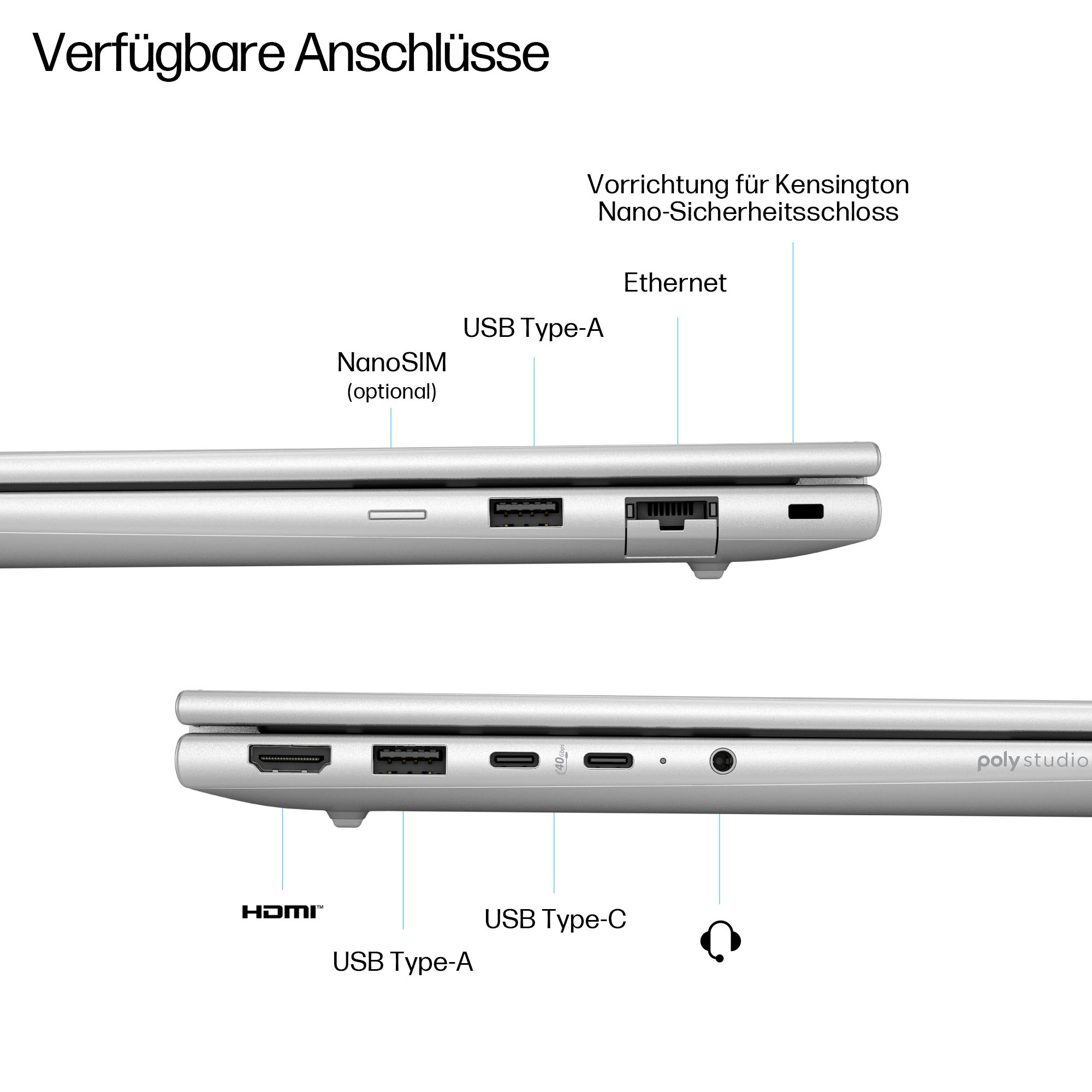 Verfügbare Anschlüsse

Vorrichtung für Kensington Nano-Sicherheitsschloss

Ethernet

USB Type-A

NanoSIM
(optional)

40 Gbps

poly studio

HDMI™

USB Type-A

USB Type-C